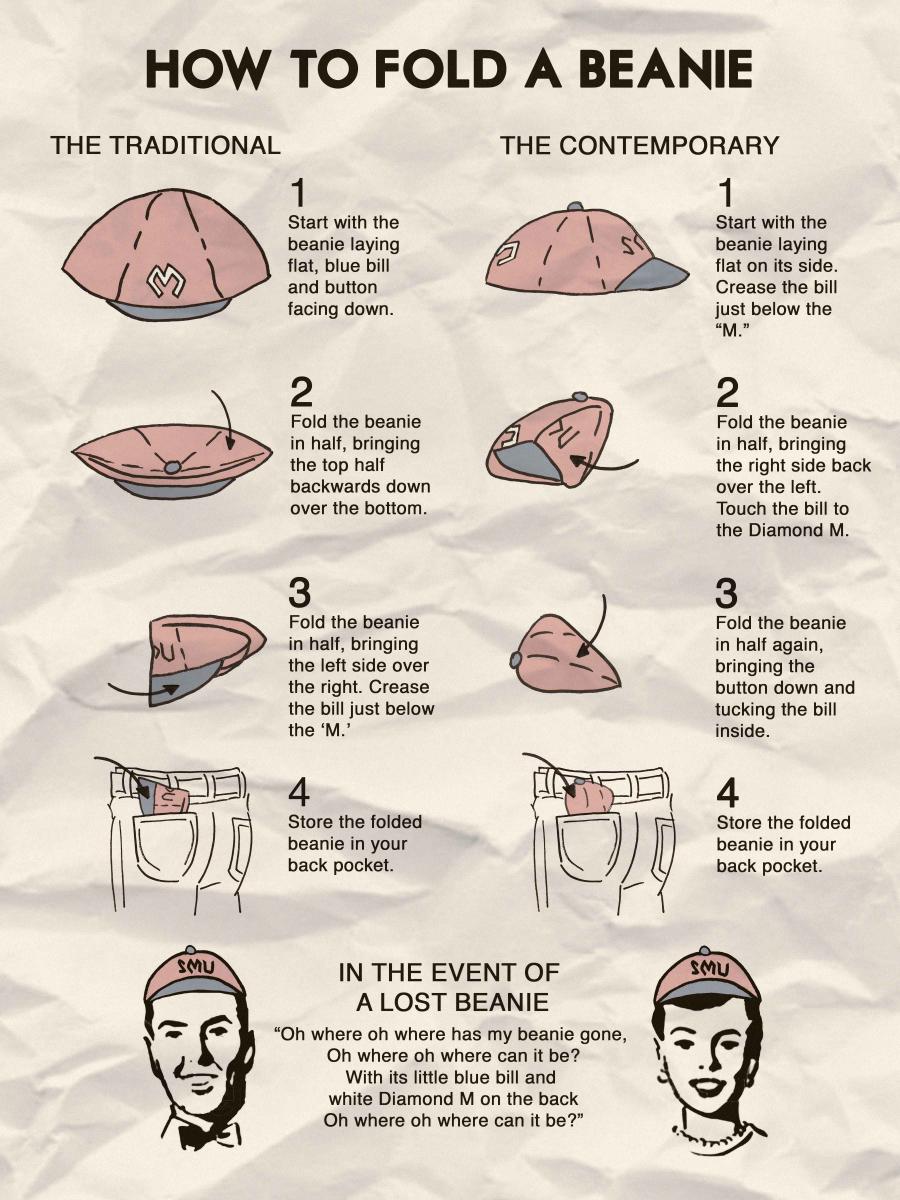 HOW TO FOLD A BEANIE

THE TRADITIONAL

M

1
Start with the beanie laying flat, blue bill and button facing down.

2
Fold the beanie in half, bringing the top half backwards down over the bottom.

3
Fold the beanie in half, bringing the left side over the right. Crease the bill just below the 'M.'

4
Store the folded beanie in your back pocket.

THE CONTEMPORARY

1
Start with the beanie laying flat on its side. Crease the bill just below the "M."

2
Fold the beanie in half, bringing the right side back over the left. Touch the bill to the Diamond M.

3
Fold the beanie in half again, bringing the button down and tucking the bill inside.

4
Store the folded beanie in your back pocket.

SMU

IN THE EVENT OF A LOST BEANIE

"Oh where oh where has my beanie gone,
Oh where oh where can it be?
With its little blue bill and
white Diamond M on the back
Oh where oh where can it be?"

SMU